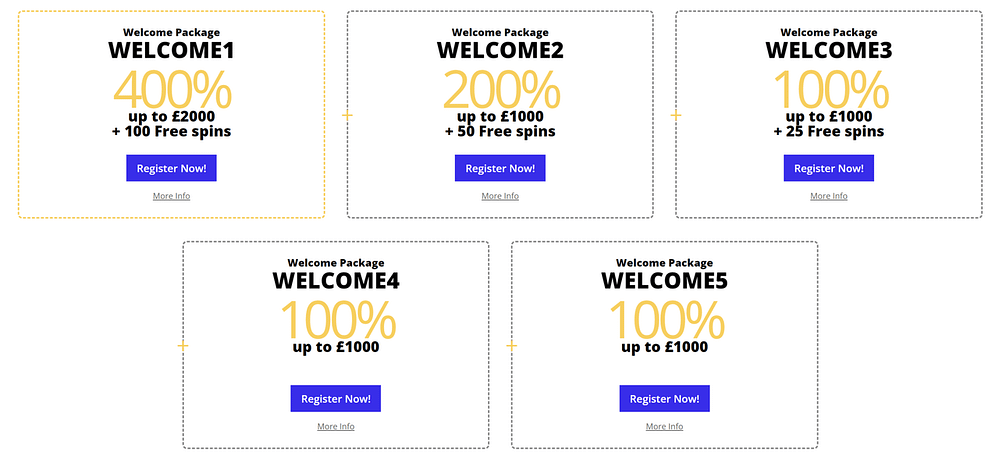 Welcome Package
WELCOME1
400%
up to £2000
+ 100 Free spins
Register Now!
More Info

+

Welcome Package
WELCOME2
200%
up to £1000
+ 50 Free spins
Register Now!
More Info

+

Welcome Package
WELCOME3
100%
up to £1000
+ 25 Free spins
Register Now!
More Info

+

Welcome Package
WELCOME4
100%
up to £1000
Register Now!
More Info

+

Welcome Package
WELCOME5
100%
up to £1000
Register Now!
More Info